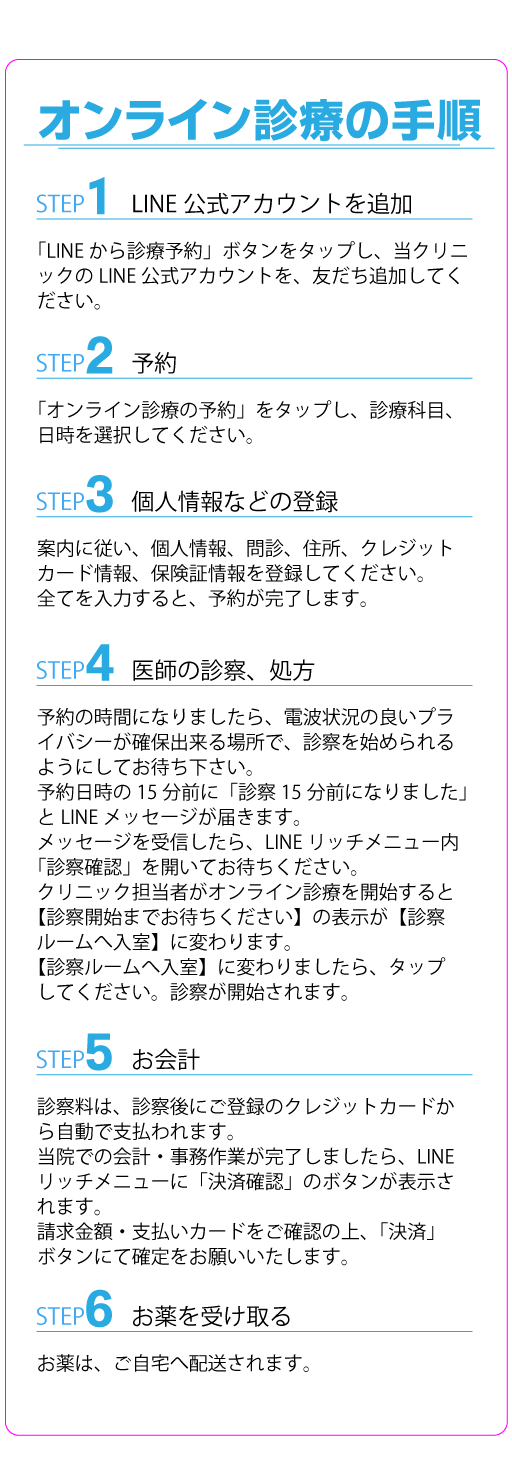 オンライン診療の手順

STEP1 LINE公式アカウントを追加

「LINEから診療予約」ボタンをタップし、当クリニックのLINE公式アカウントを、友だち追加してください。

STEP2 予約

「オンライン診療の予約」をタップし、診療科目、日時を選択してください。

STEP3 個人情報などの登録

案内に従い、個人情報、問診、住所、クレジットカード情報、保険証情報を登録してください。
全てを入力すると、予約が完了します。

STEP4 医師の診察、処方

予約の時間になりましたら、電波状況の良いプライバシーが確保出来る場所で、診察を始められるようにしてお待ち下さい。
予約日時の15分前に「診察15分前になりました」とLINEメッセージが届きます。
メッセージを受信したら、LINEリッチメニュー内「診察確認」を開いてお待ちください。
クリニック担当者がオンライン診療を開始すると【診察開始までお待ちください】の表示が【診察ルームへ入室】に変わります。
【診察ルームへ入室】に変わりましたら、タップしてください。診察が開始されます。

STEP5 お会計

診察料は、診察後にご登録のクレジットカードから自動で支払われます。
当院での会計・事務作業が完了しましたら、LINEリッチメニューに「決済確認」のボタンが表示されます。
請求金額・支払いカードをご確認の上、「決済」ボタンにて確定をお願いいたします。

STEP6 お薬を受け取る

お薬は、ご自宅へ配送されます。